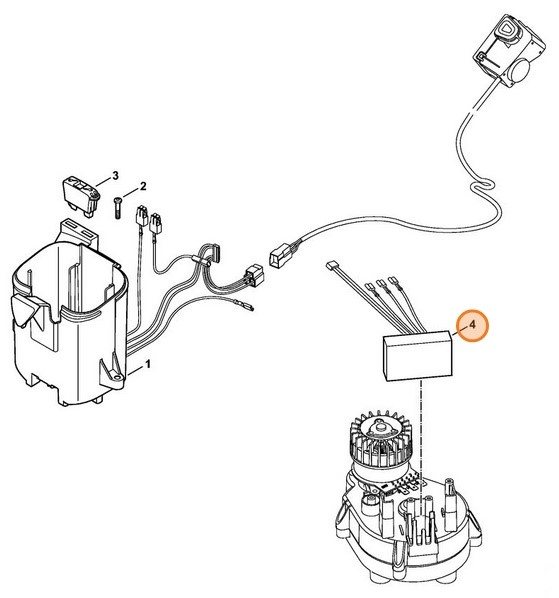 3
2
1
4