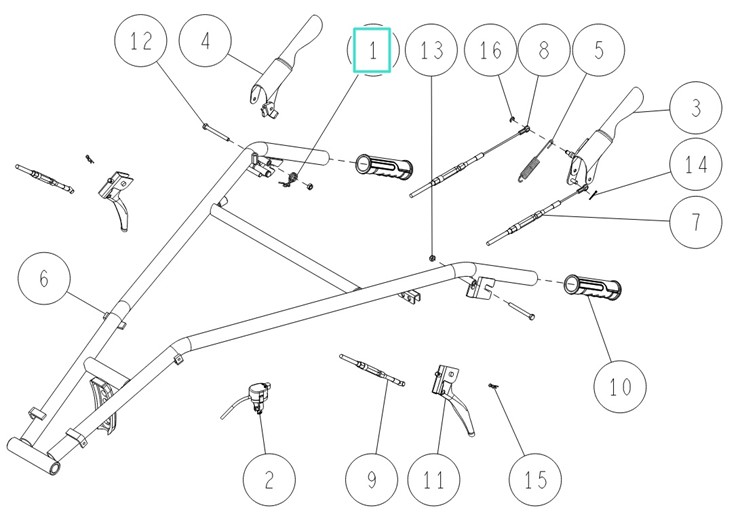 12
4
1
13
16
8
5
3
14
7
6
10
2
9
11
15