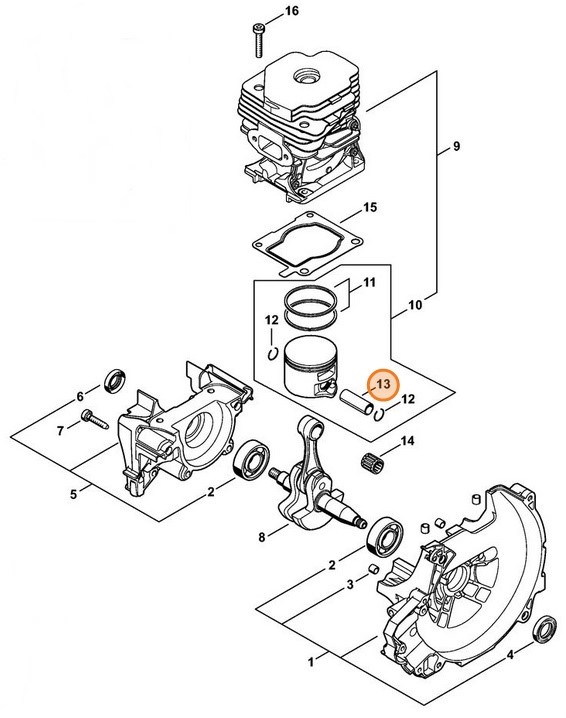 16
9
15
11
10
12
13
12
6
7
14
5
2
8
2
3
1
4