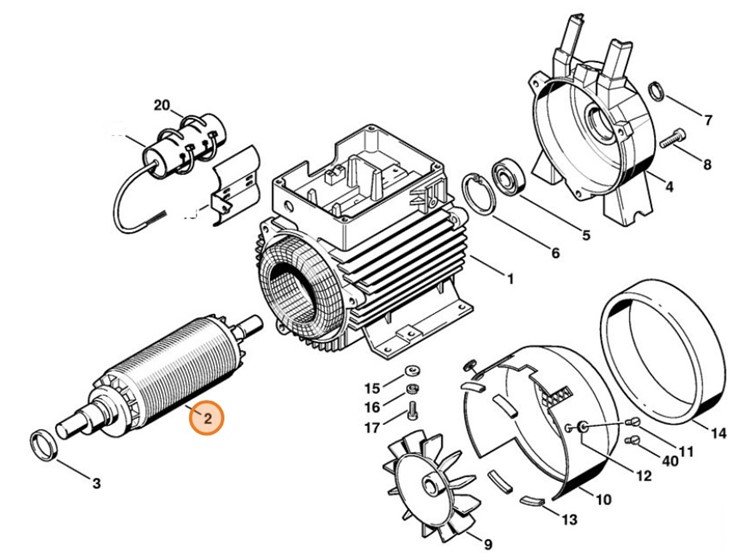 20
7
8
4
5
6
1
2
3
15
16
17
14
11
40
12
10
13
9