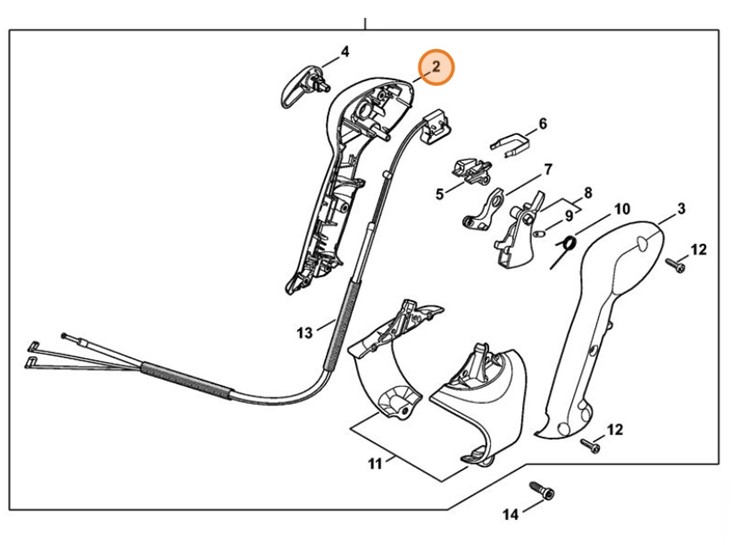 4
2
6
7
5
8
9
10
3
12
13
11
12
14