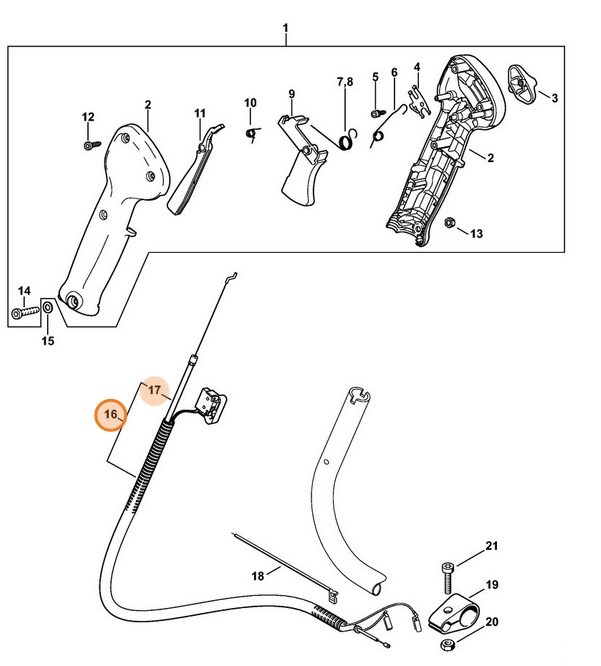 1
12
2
11
10
9
7,8
5
6
4
3
2
13
14
15
17
16
18
21
19
20