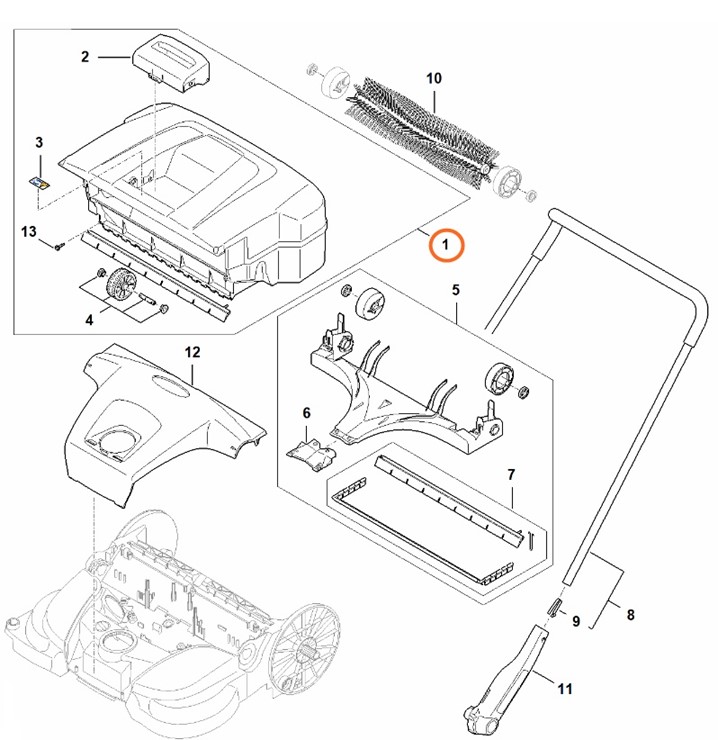 2
10
3
13
1
4
5
12
6
7
9
8
11