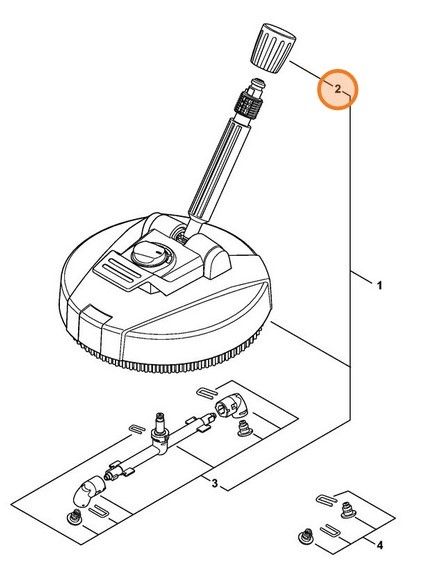 2
1
3
4