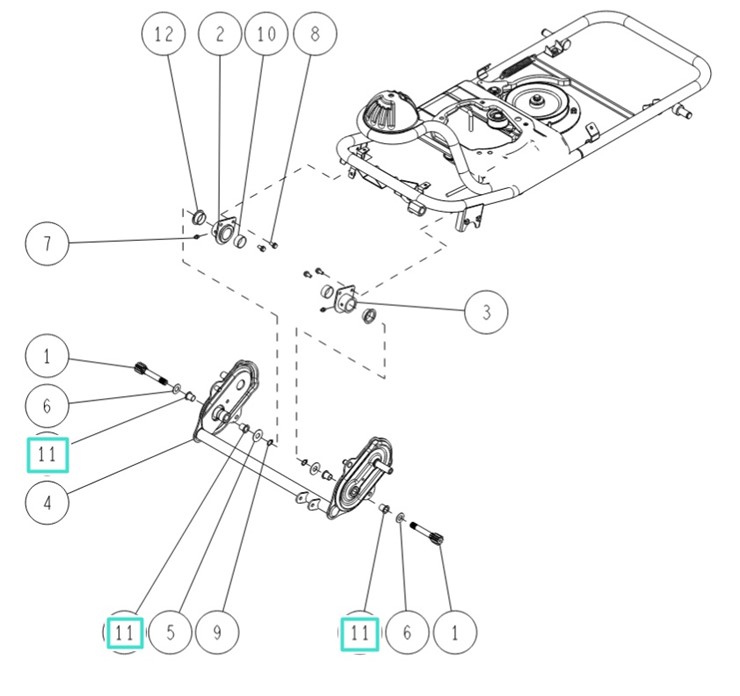 12 2 10 8

7

3

1

6

11

4

11 5 9

11 6 1