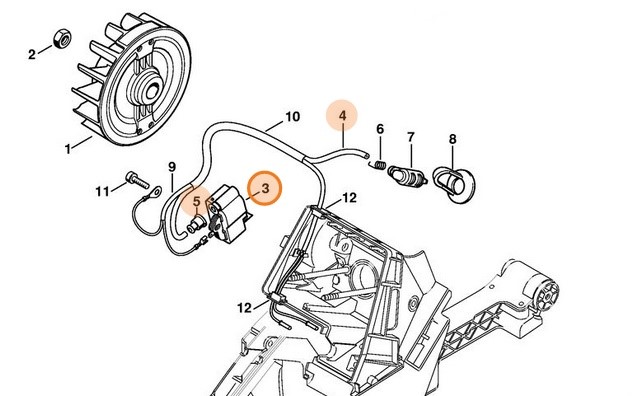 2
1
10
4
6
7
8
9
11
5
3
12
12