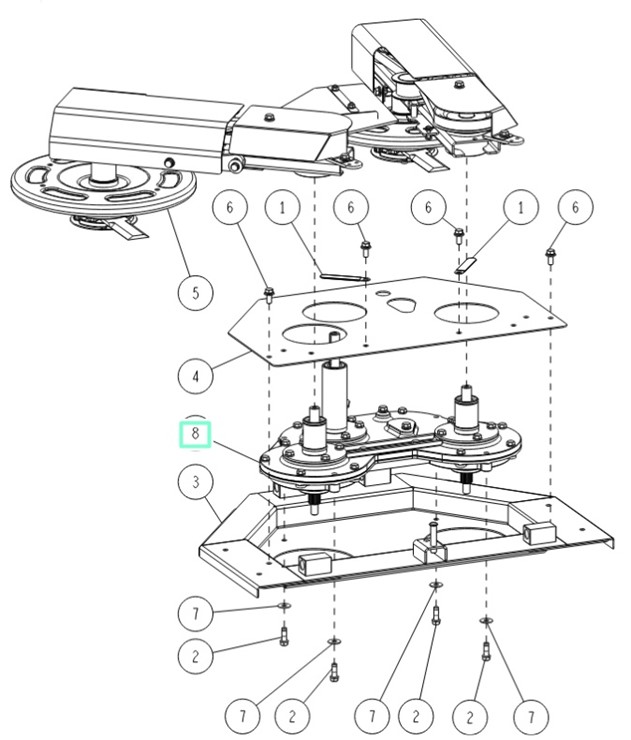 6
1
6
6
1
6
5
4
8
3
7
2
7
2
7
2
2
7