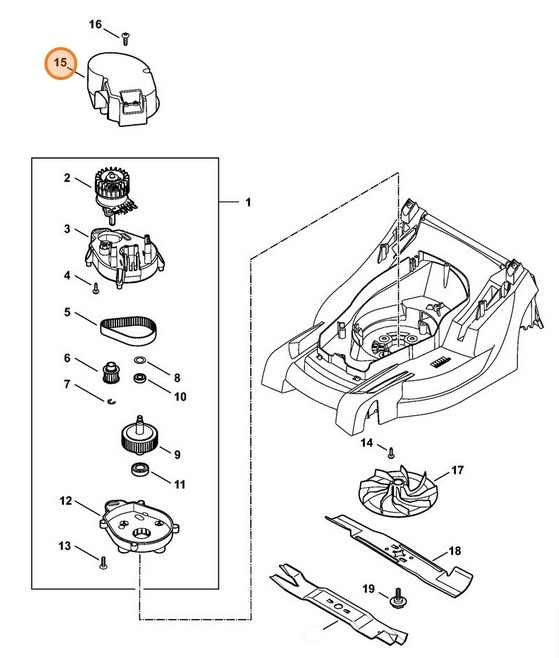 16
15
2
1
3
4
5
6
8
7
10
9
11
12
13
14
17
18
19