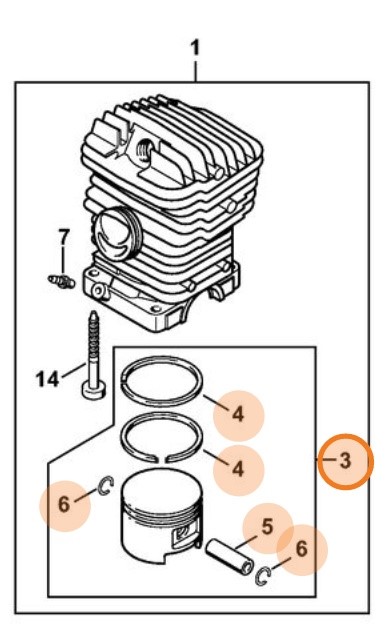 1
7
14
4
4
3
6
5
6