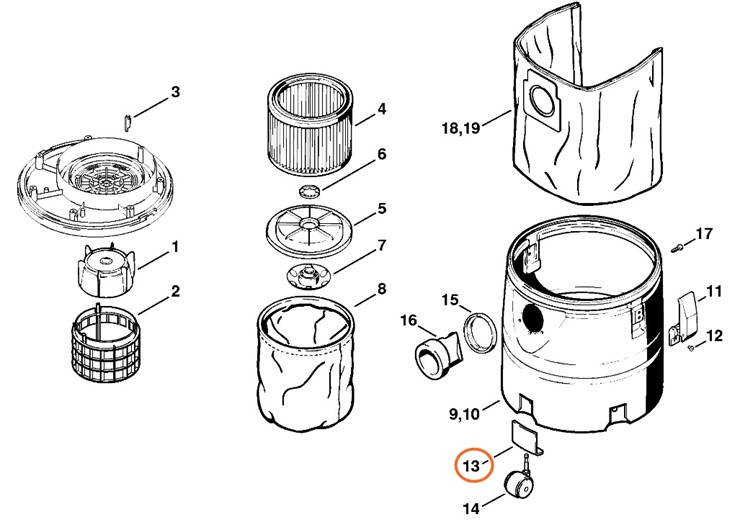 3
1
2
4
6
5
7
8
18,19
17
11
12
15
16
9,10
13
14