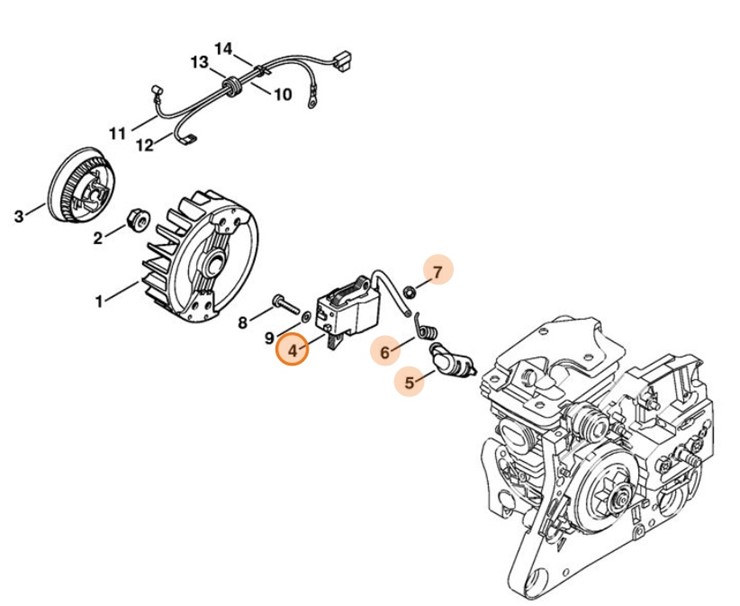 14
13
10
11
12
3
2
1
7
8
9
4
6
5