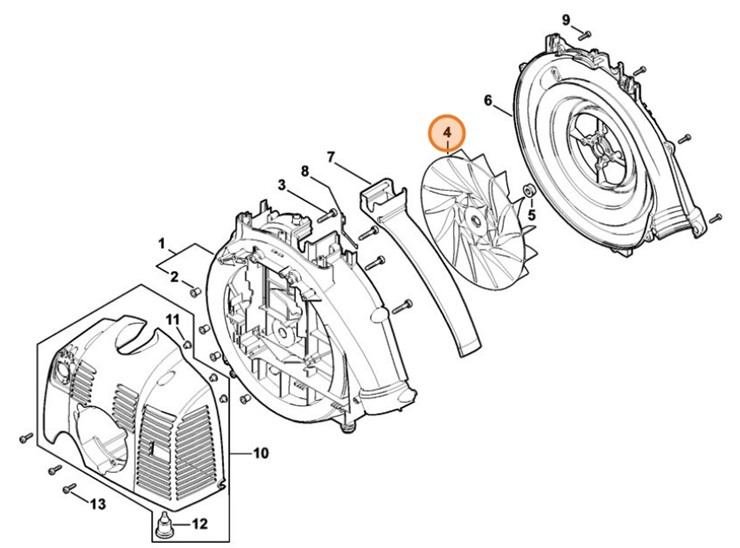 9
6
4
7
8
3
5
1
2
11
10
13
12