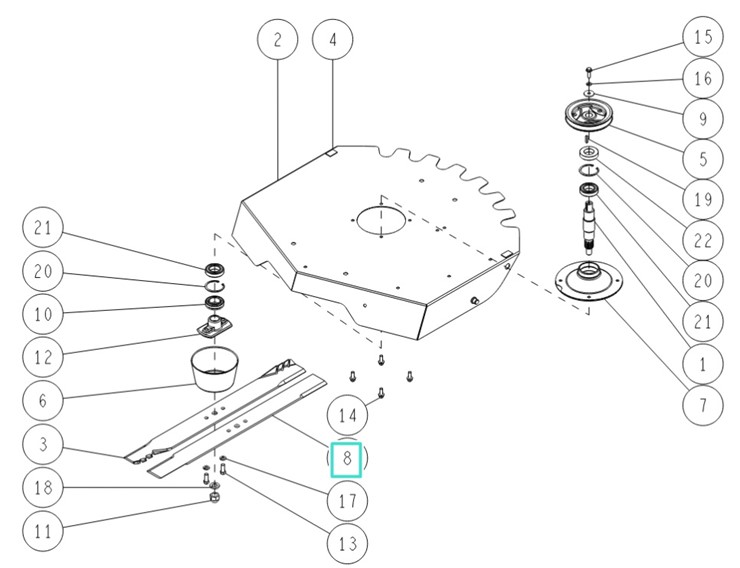 2
4
15
16
9
5
19
22
20
21
1
7
21
20
10
12
6
3
18
11
14
8
17
13