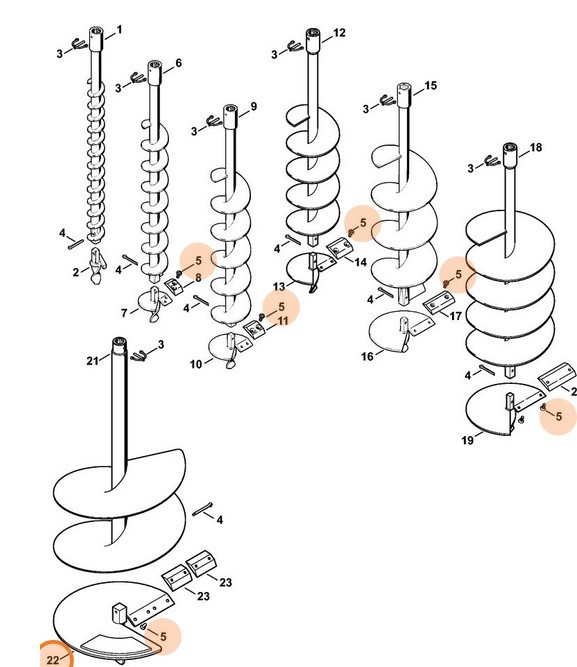 1
3
6
3
12
3
9
3
15
3
18
3
4
2
4
5
8
7
4
5
11
10
4
5
14
13
4
5
17
16
4
2
5
19
21
3
4
23
23
5
22