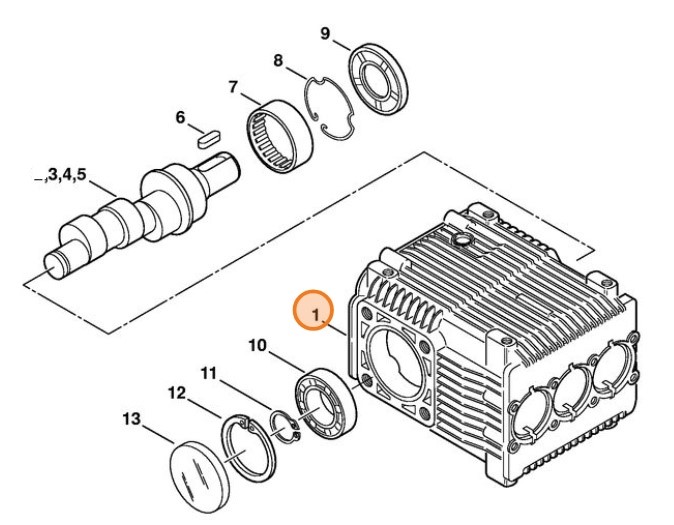 9
8
7
6
_,3,4,5
1
10
11
12
13