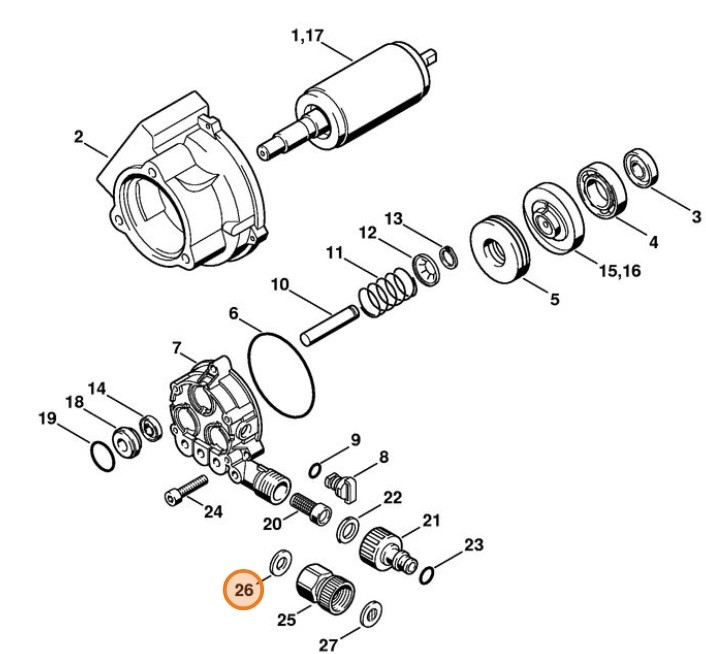 1,17
2
3
4
15,16
5
13
12
11
10
6
7
14
18
19
9
8
22
21
23
24
20
26
25
27