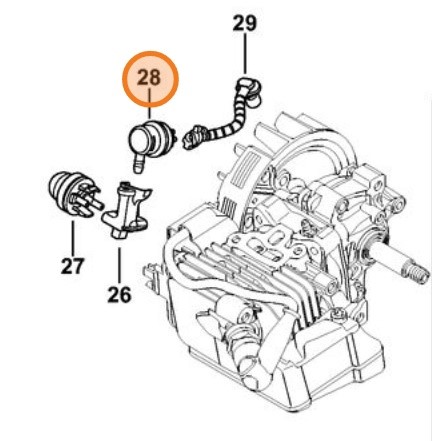 29
28
27
26