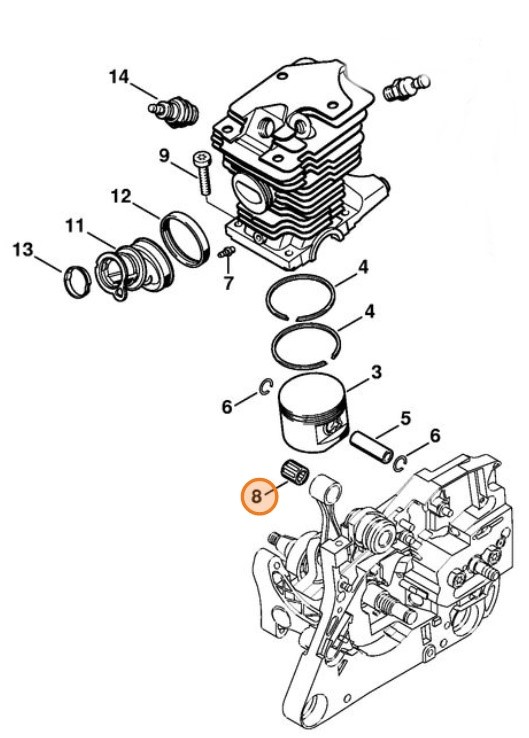 14
9
12
11
13
7
4
4
3
6
5
6
8