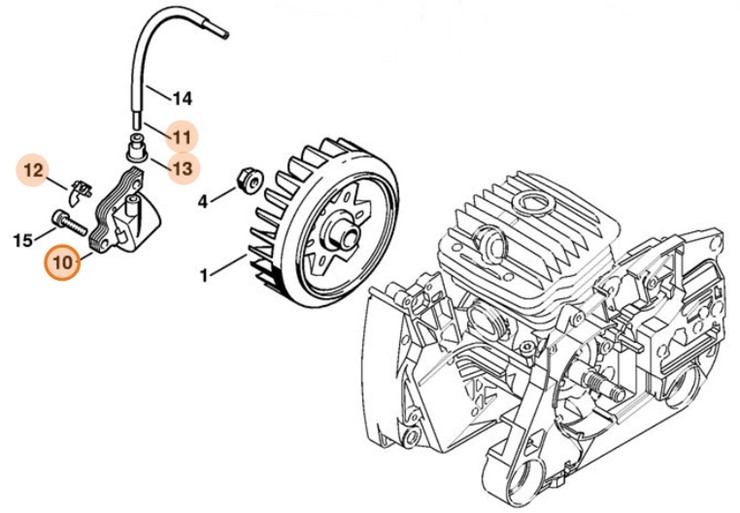 14
11
13
12
4
15
10
1