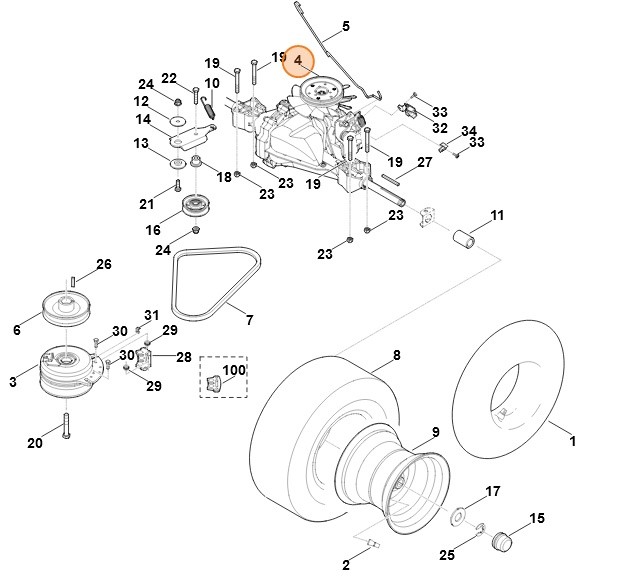 5
19
19
4
24
22
10
12
14
33
32
34
33
13
18
19
27
23
23
19
21
16
23
11
24
23
26
7
6
31
30
29
30
28
3
29
100
8
20
9
1
17
15
25
2