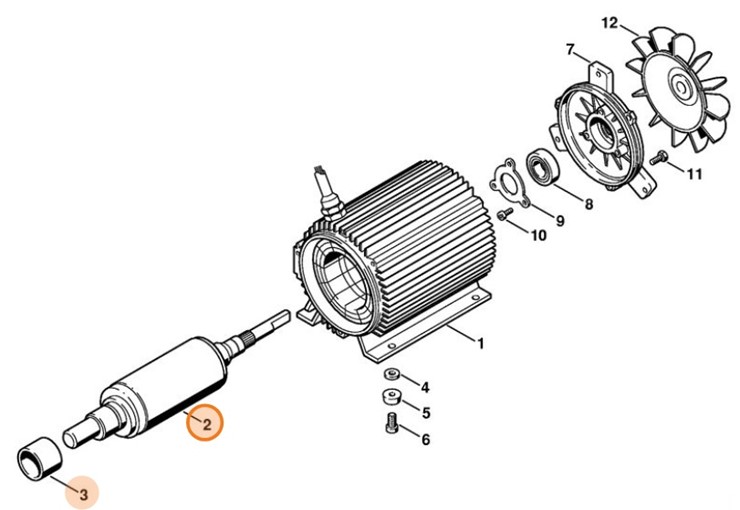 12
7
11
8
9
10
1
4
5
6
2
3