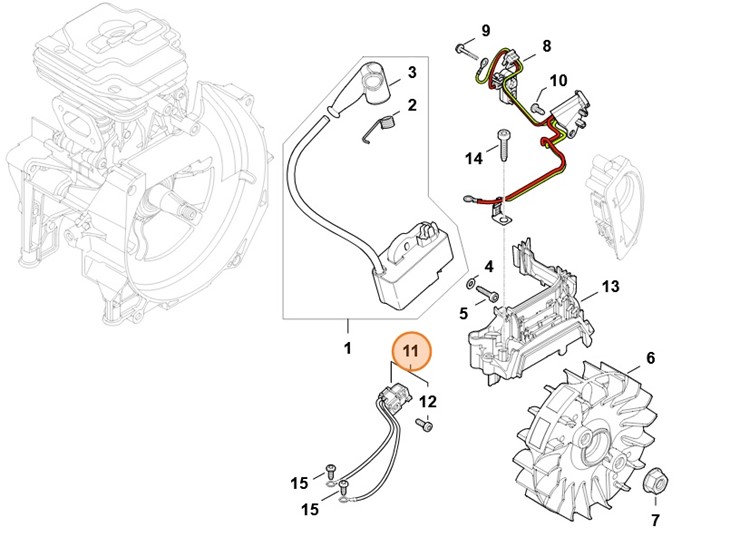 9
8
3
10
2
14
4
13
5
1
11
6
12
15
15
7