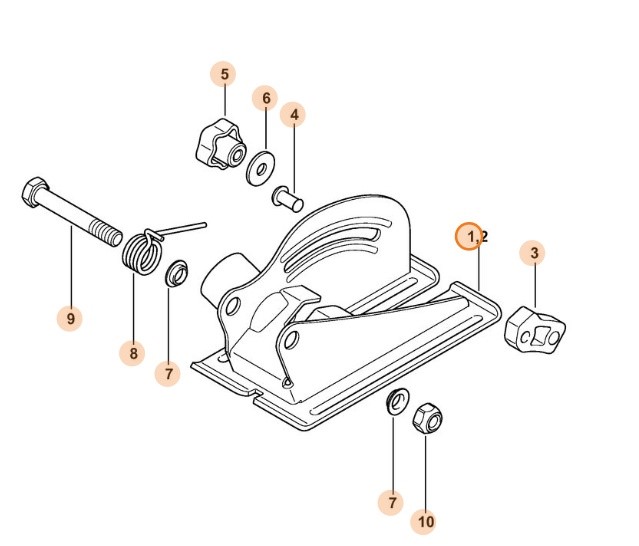 5
6
4
1,2
3
9
8
7
7
10