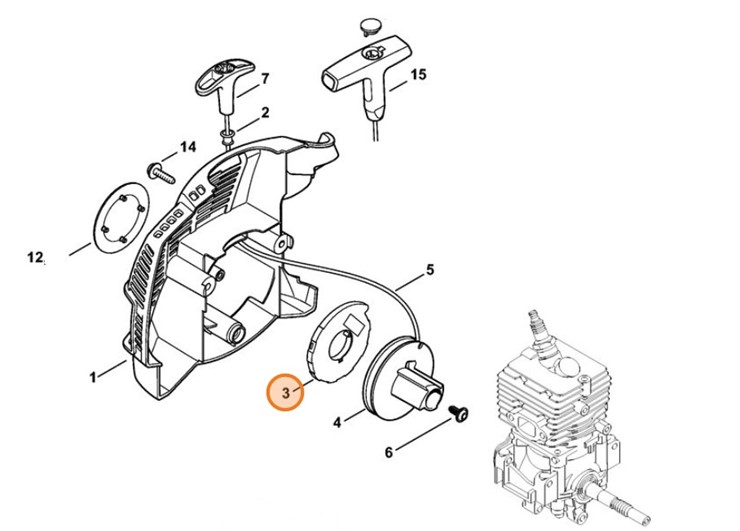 7
15
2
14
12
5
1
3
4
6