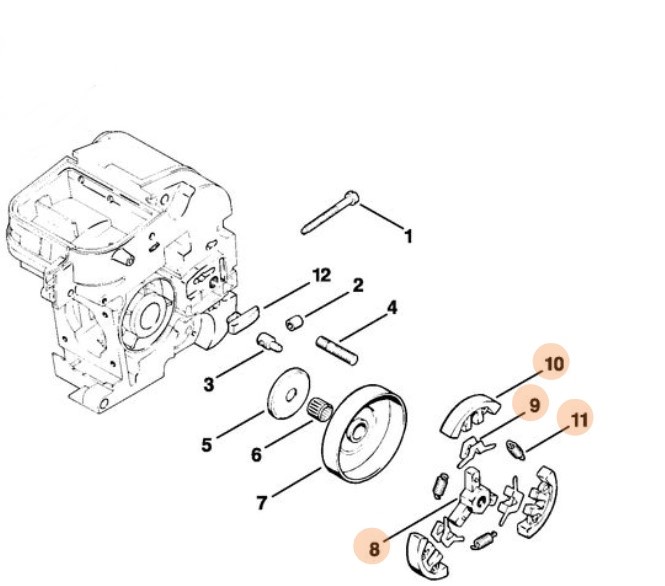 1
12
2
4
3
10
9
11
5
6
7
8