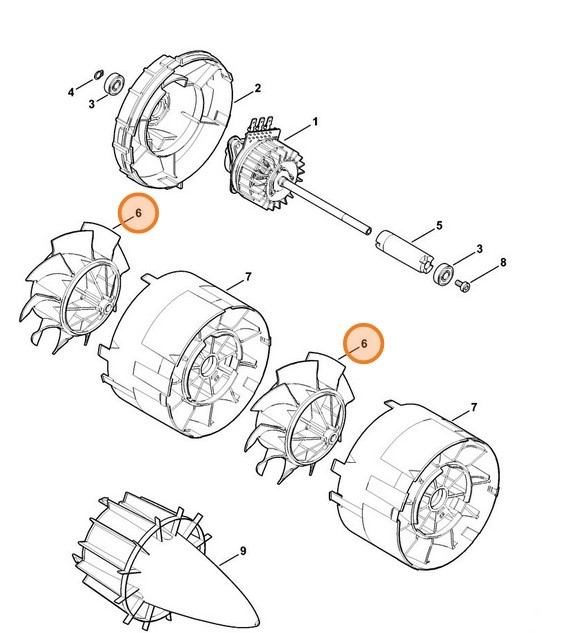 4
3
2
1
6
5
3
8
7
6
7
9