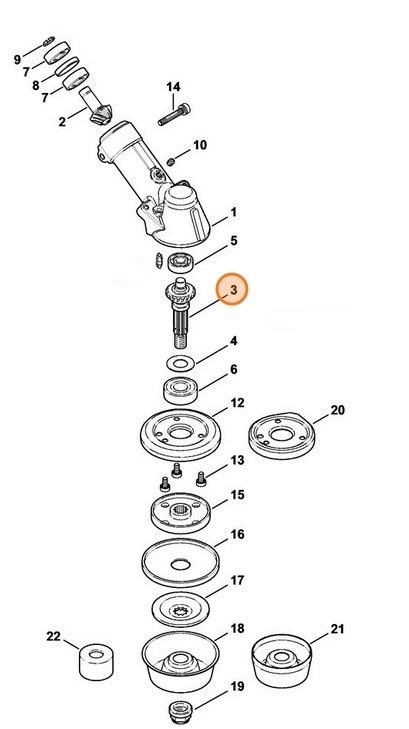 9
7
8
7
2
14
10
1
5
3
4
6
12
20
13
15
16
17
22
18
21
19