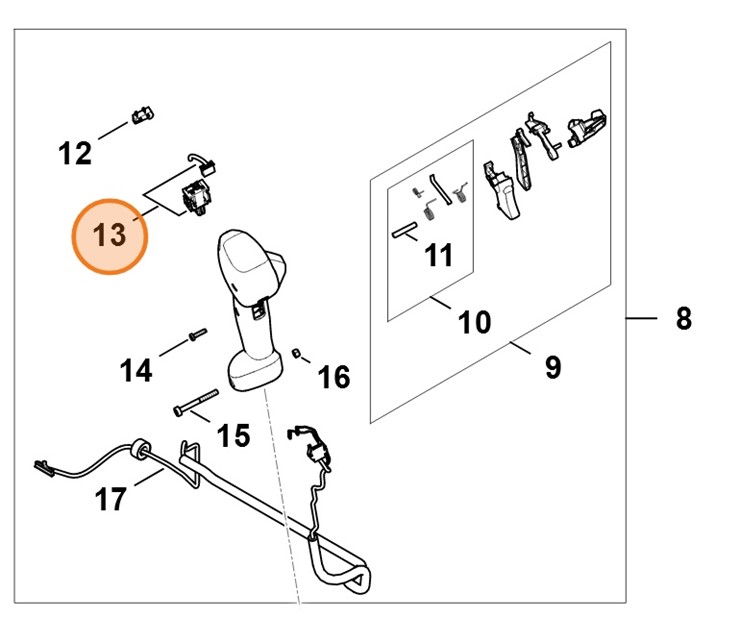 12
13
11
10
8
9
14
16
15
17