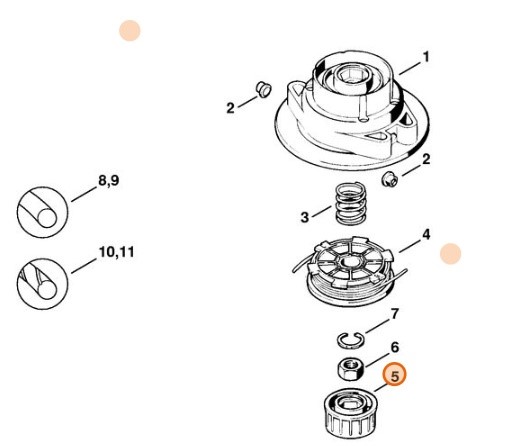 1
2
2
8,9
3
4
10,11
7
6
5