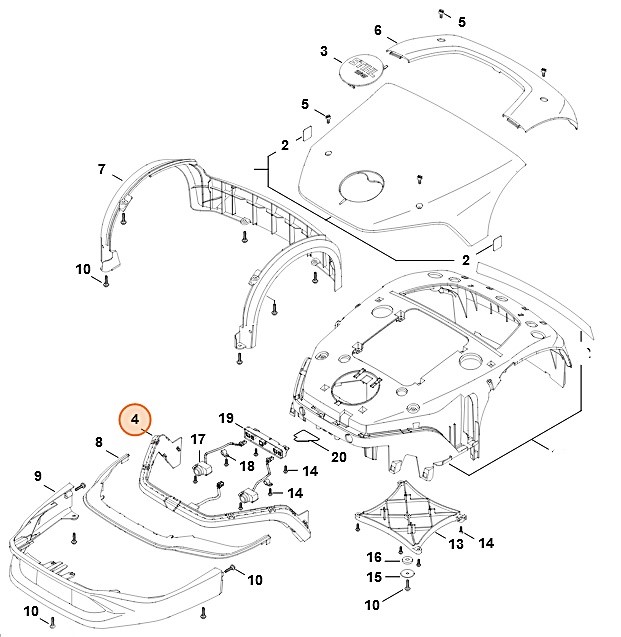 5
6
3
5
2
7
2
10
4
19
17
8
18
20
14
9
14
13
14
16
15
10
10
10