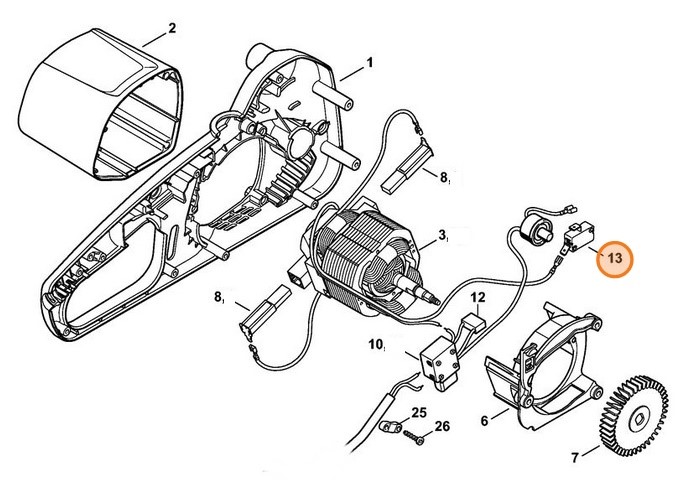 2
1
8
3
13
8
12
10
25
26
6
7