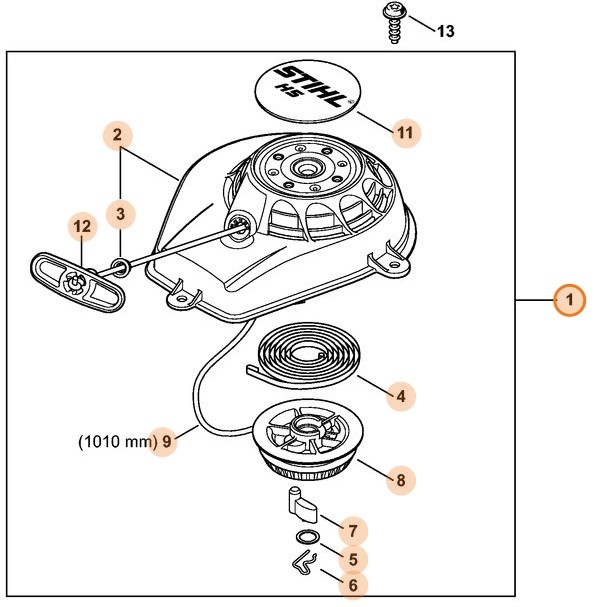 13
STIHL
HS
11
2
3
12
1
4
(1010 mm) 9
8
7
5
6