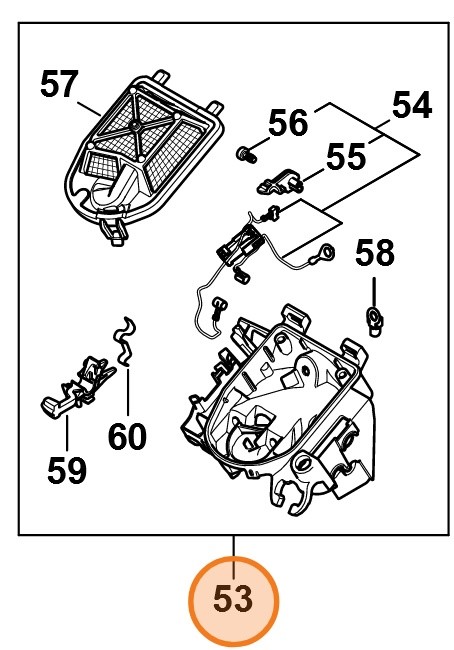 57
56
54
55
58
60
59
53