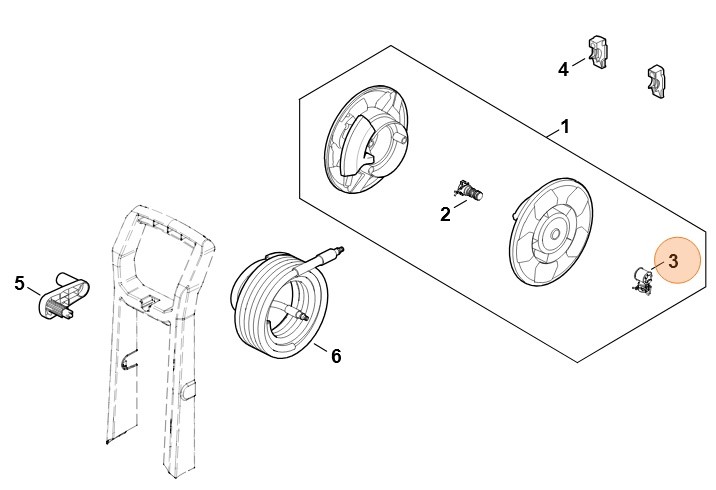 4
1
2
3
5
6