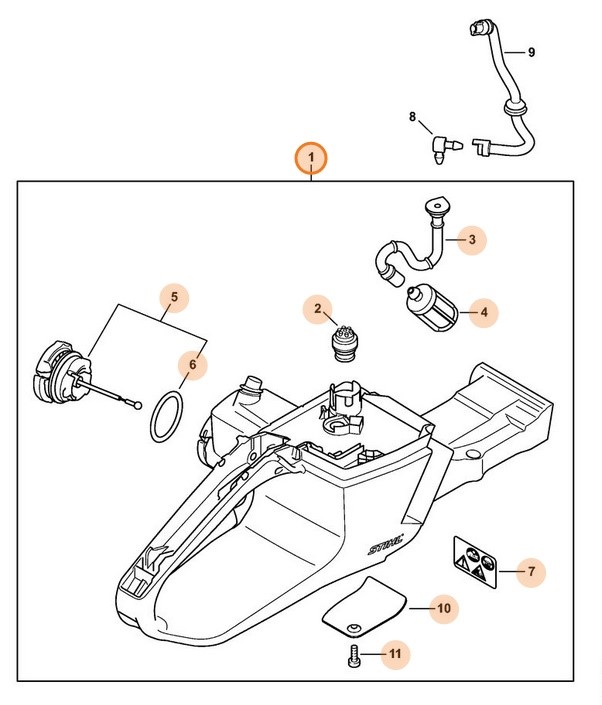 9
8
1
3
5
2
4
6
STIHL
7
10
11