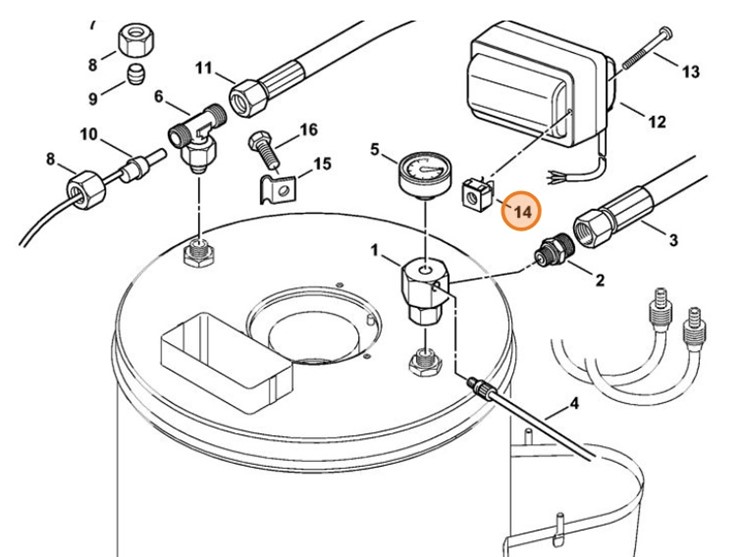 7
8
9
11
6
10
8
16
15
5
13
12
14
3
1
2
4