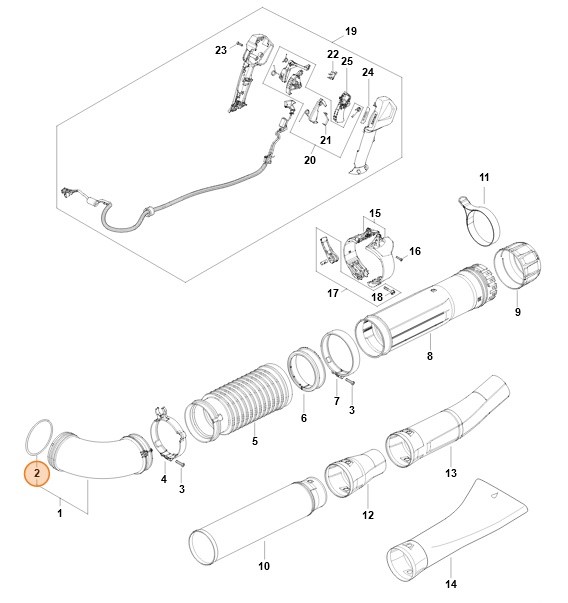 19
23
22
25
24
21
20
11
15
16
17
18
9
8
7
3
6
5
4
3
2
1
13
12
10
14