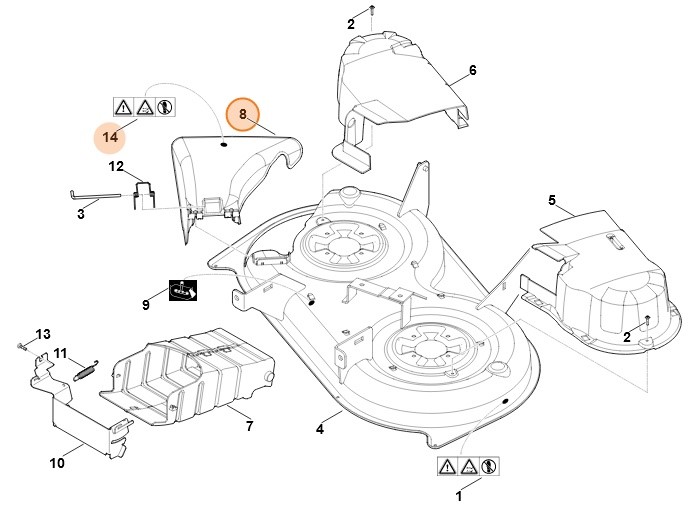 2
6
8
14
12
3
5
9
2
13
11
7
4
10
1