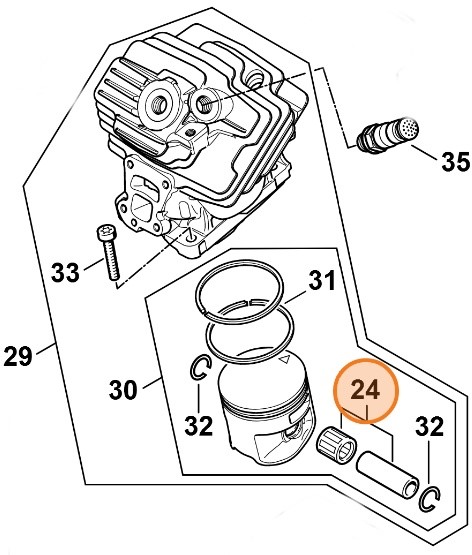 35
33
31
29
30
24
32
32