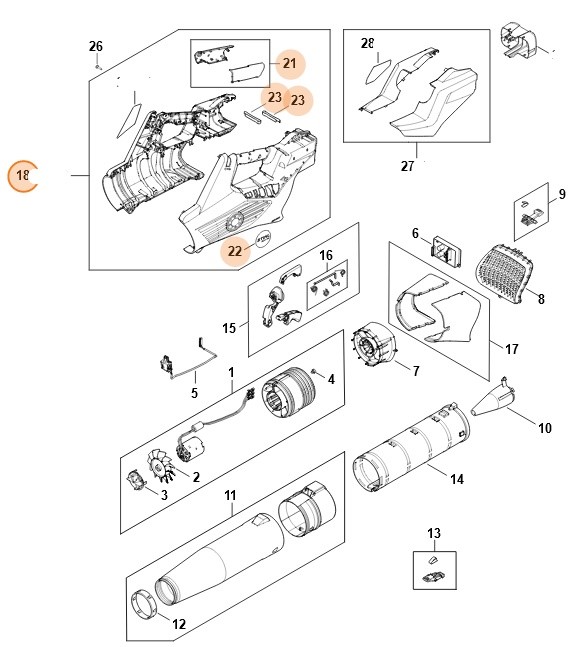 26
21
23
23
28
27
18
22
9
6
8
16
15
17
7
5
1
4
10
2
3
14
11
13
12