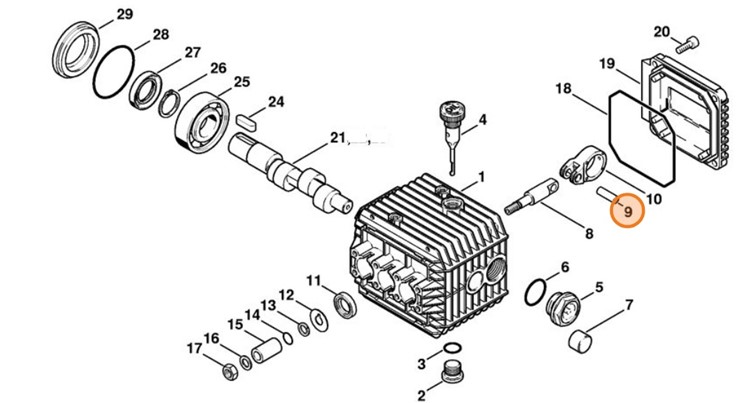 29
28
27
26
25
24
21
4
1
20
19
18
10
9
8
6
5
7
11
12
13
14
15
16
17
3
2