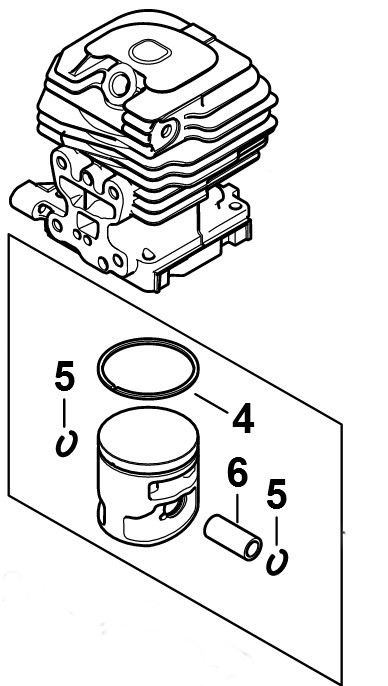 5
4
6
5