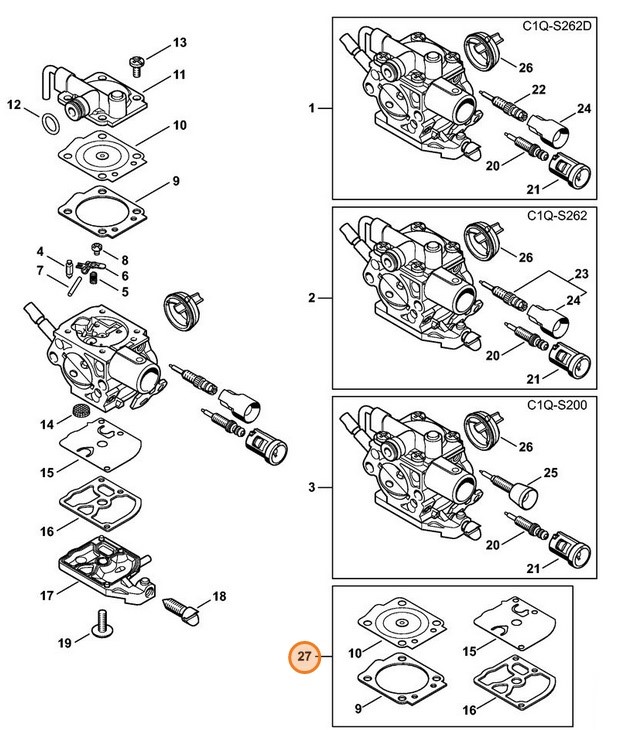 13
11
12
10
9
4
8
7
6
5
14
15
16
17
18
19

C1Q-S262D
1
26
22
24
20
21

C1Q-S262
2
26
23
24
20
21

C1Q-S200
3
26
25
20
21

27
10
15
9
16