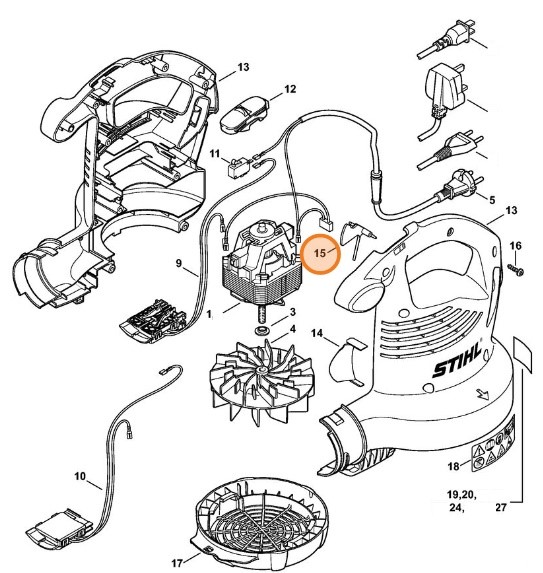 13
12
11
5
13
16
15
9
1
3
4
14
STIHL
10
18
19,20,
24,
27
17