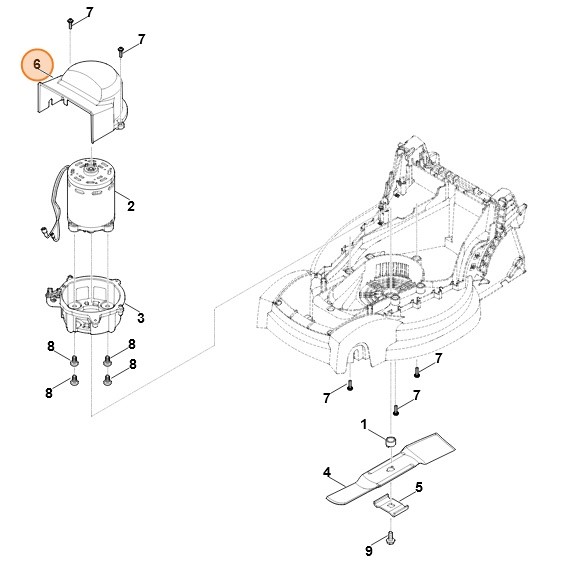 7
7
6
2
3
8
8
8
8
7
7
7
1
4
5
9