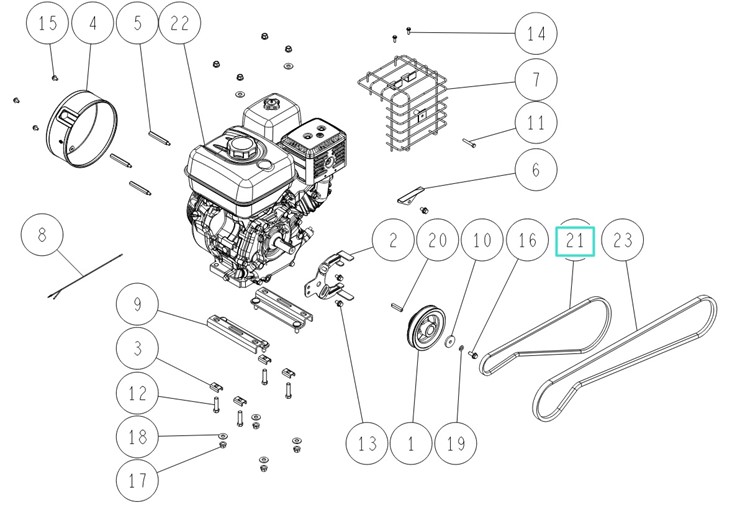 15
4
5
22
14
7
11
6
8
2
20
10
16
21
23
9
3
12
18
17
13
1
19